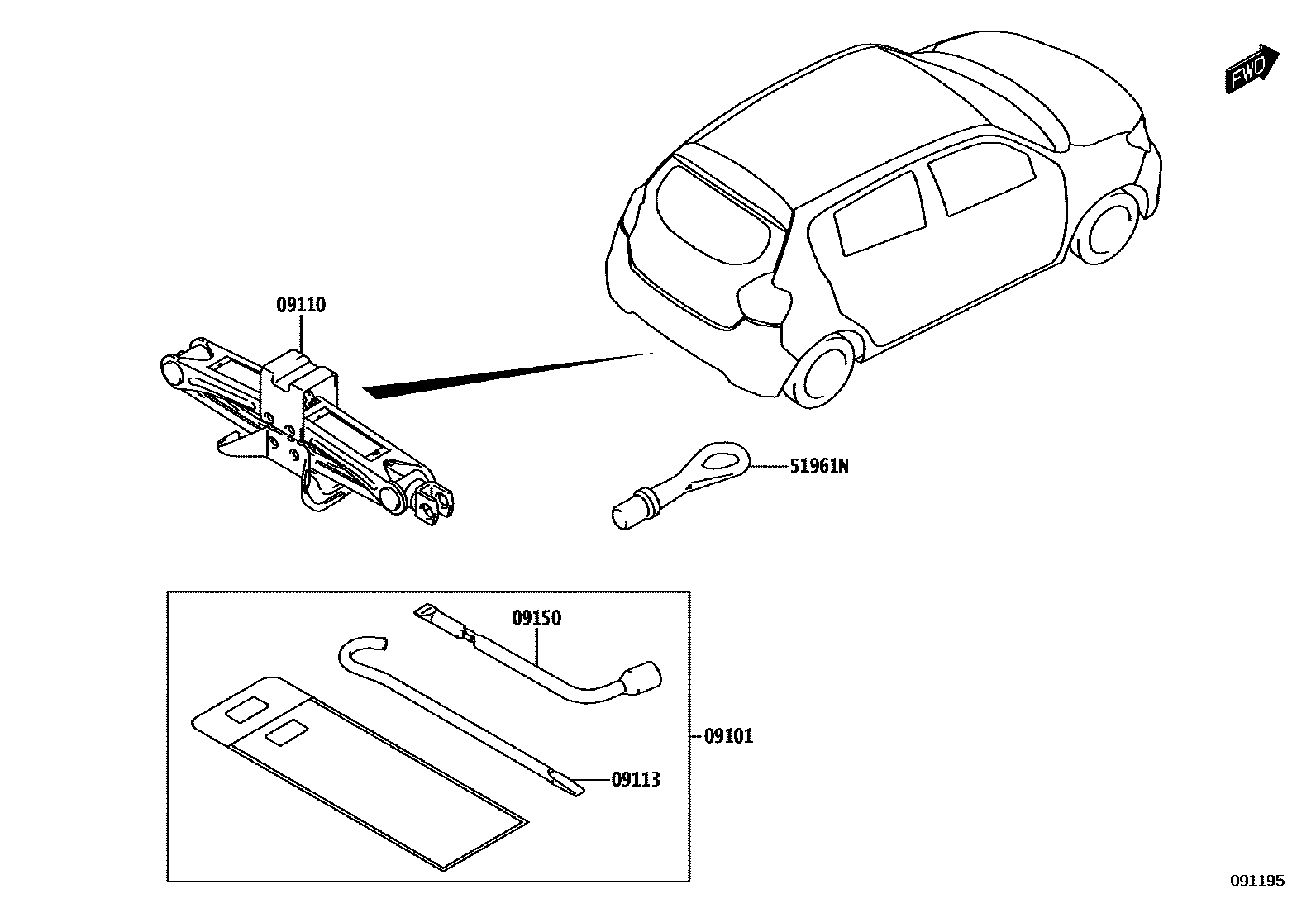 FWD

09110

51961N

09150

09101

09113

091195