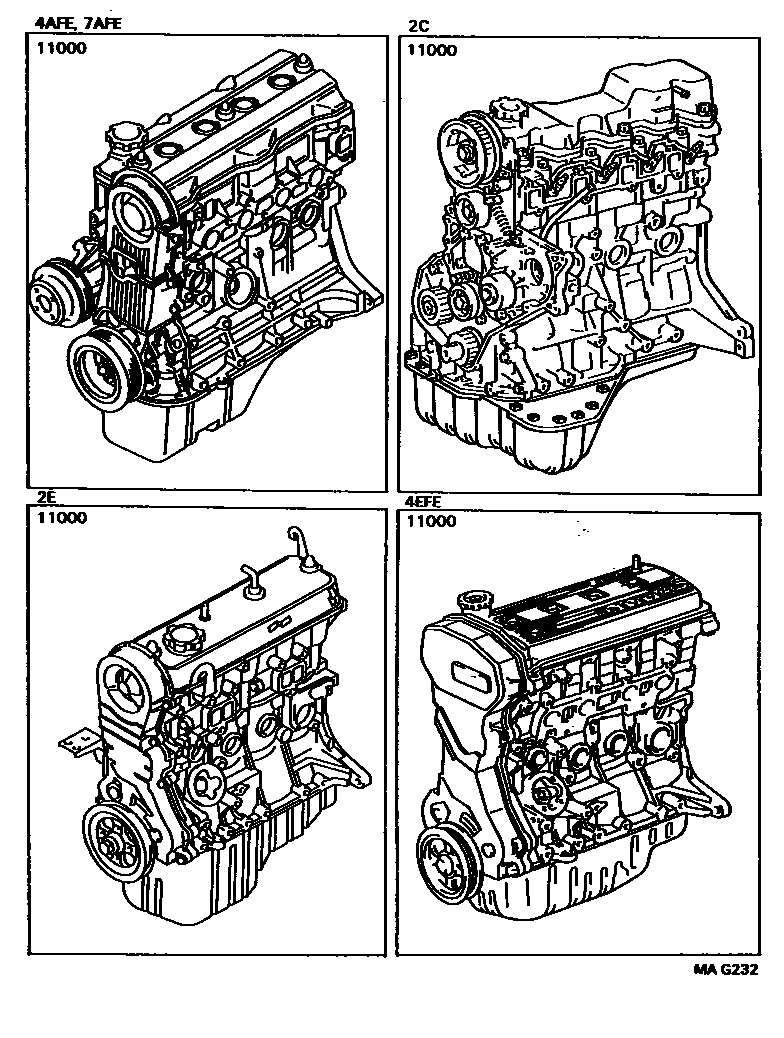 4AFE, 7AFE
11000

2C
11000

2E
11000

4EFE
11000

MA G232