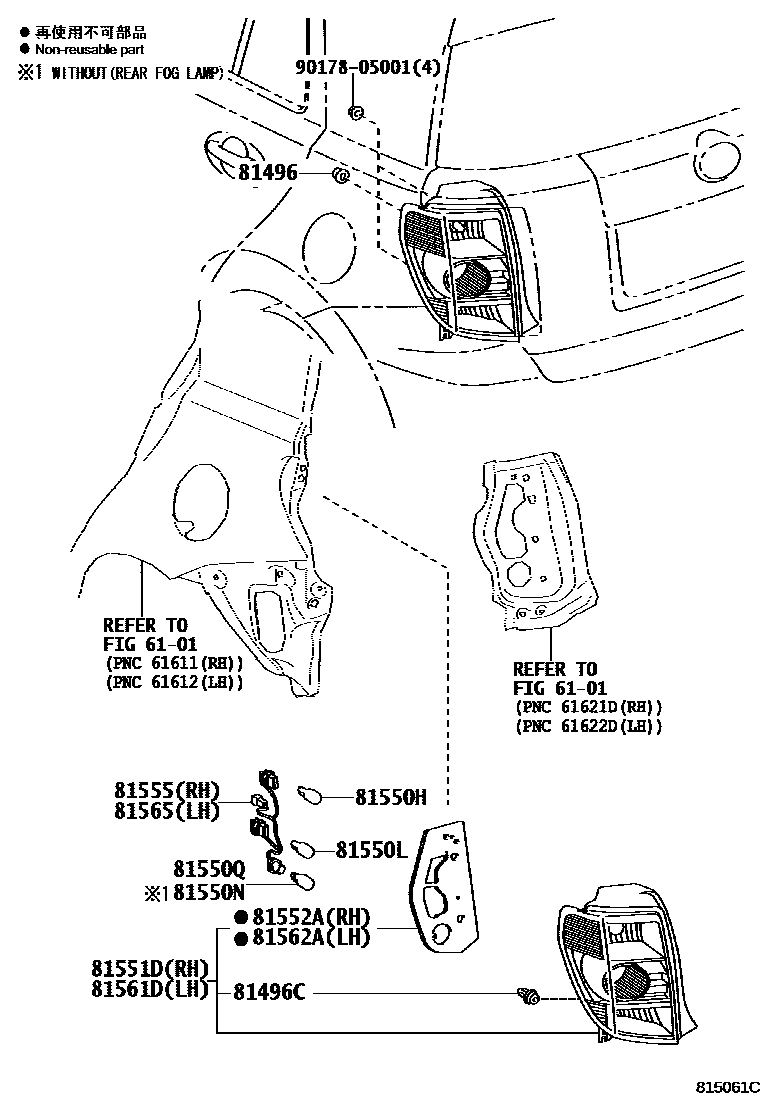 ● 再使用不可部品
● Non-reusable part
※1 WITHOUT(REAR FOG LAMP)

90178-05001(4)

81496

REFER TO
FIG 61-01
(PNC 61611(RH))
(PNC 61612(LH))

REFER TO
FIG 61-01
(PNC 61621D(RH))
(PNC 61622D(LH))

81555(RH)
81565(LH)
81550H
81550L
81550Q
※1 81550N
● 81552A(RH)
● 81562A(LH)
81551D(RH)
81561D(LH)
81496C

815061C