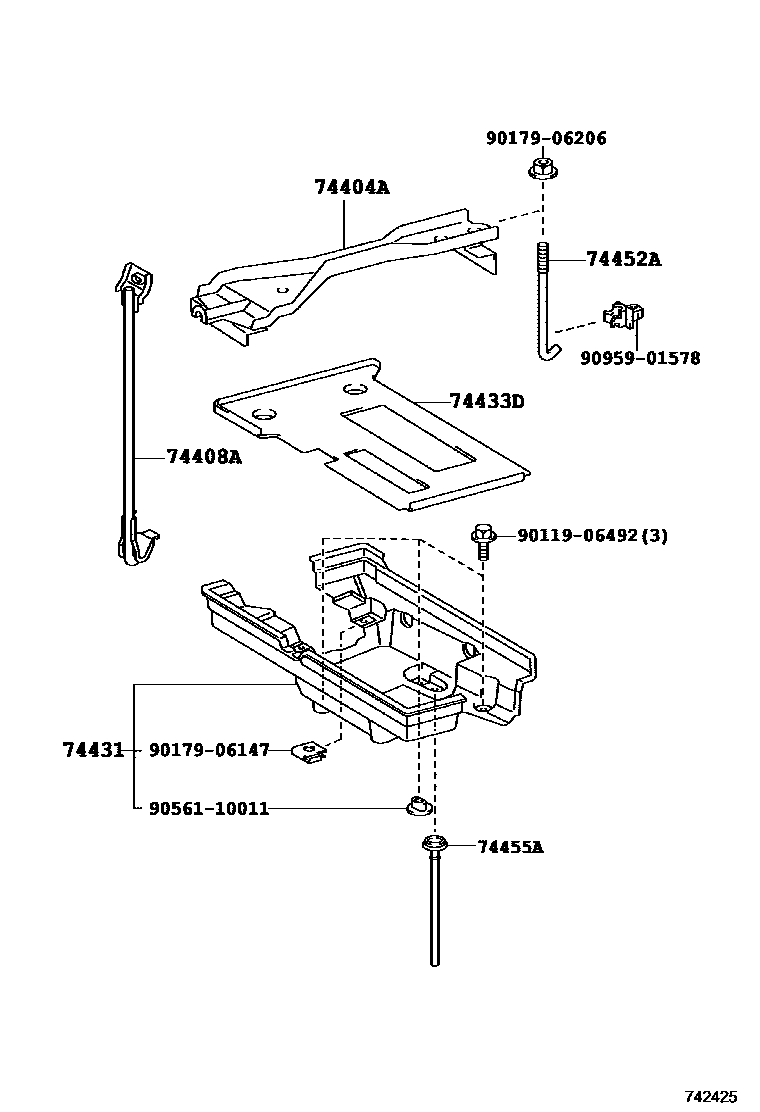 90179-06206

74404A

74452A

90959-01578

74433D

74408A

90119-06492(3)

74431

90179-06147

90561-10011

74455A

742425