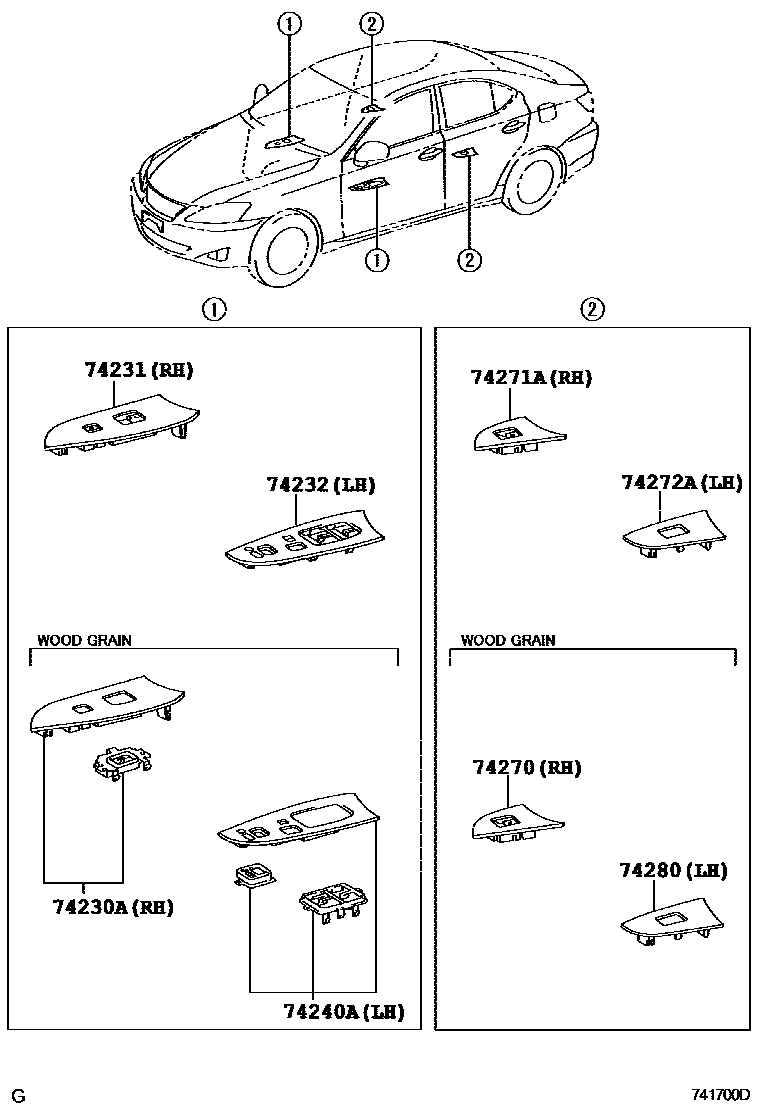 ①
②
①
②

①

74231 (RH)

74232 (LH)

WOOD GRAIN

74230A (RH)

74240A (LH)

②

74271A (RH)

74272A (LH)

WOOD GRAIN

74270 (RH)

74280 (LH)

G

741700D