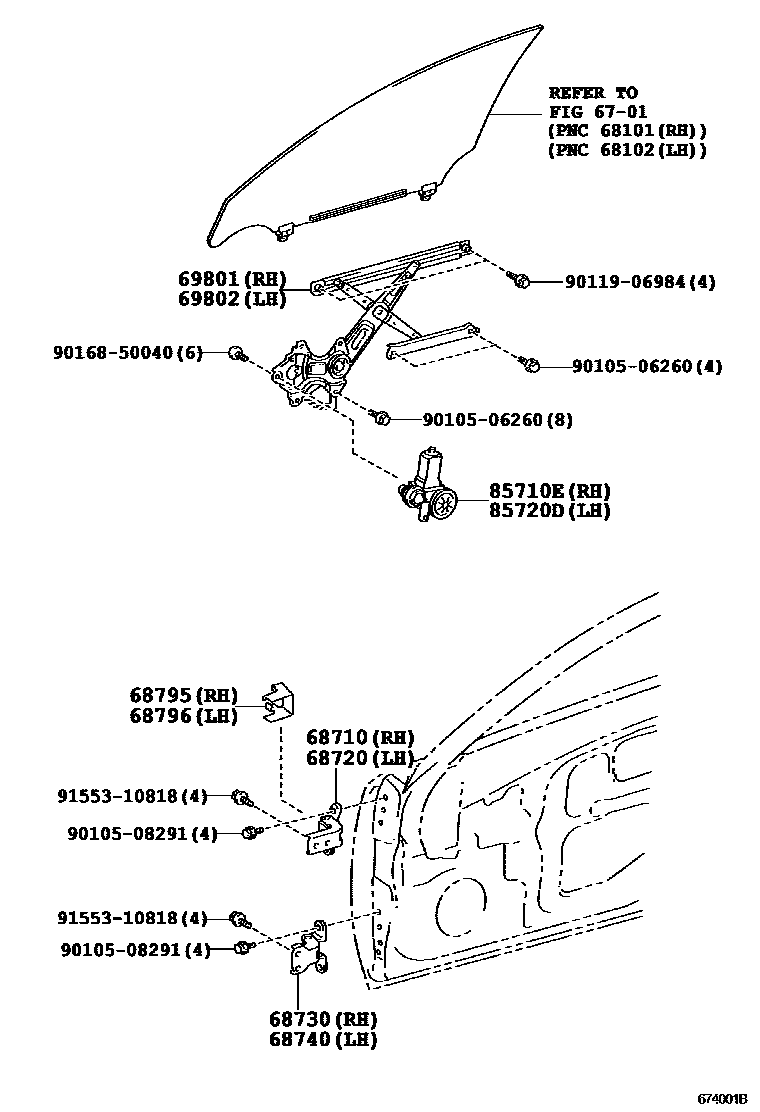 REFER TO
FIG 67-01
(PNC 68101(RH))
(PNC 68102(LH))

69801(RH)
69802(LH)

90119-06984(4)

90168-50040(6)

90105-06260(4)

90105-06260(8)

85710E(RH)
85720D(LH)

68795(RH)
68796(LH)

68710(RH)
68720(LH)

91553-10818(4)

90105-08291(4)

91553-10818(4)

90105-08291(4)

68730(RH)
68740(LH)

674001B