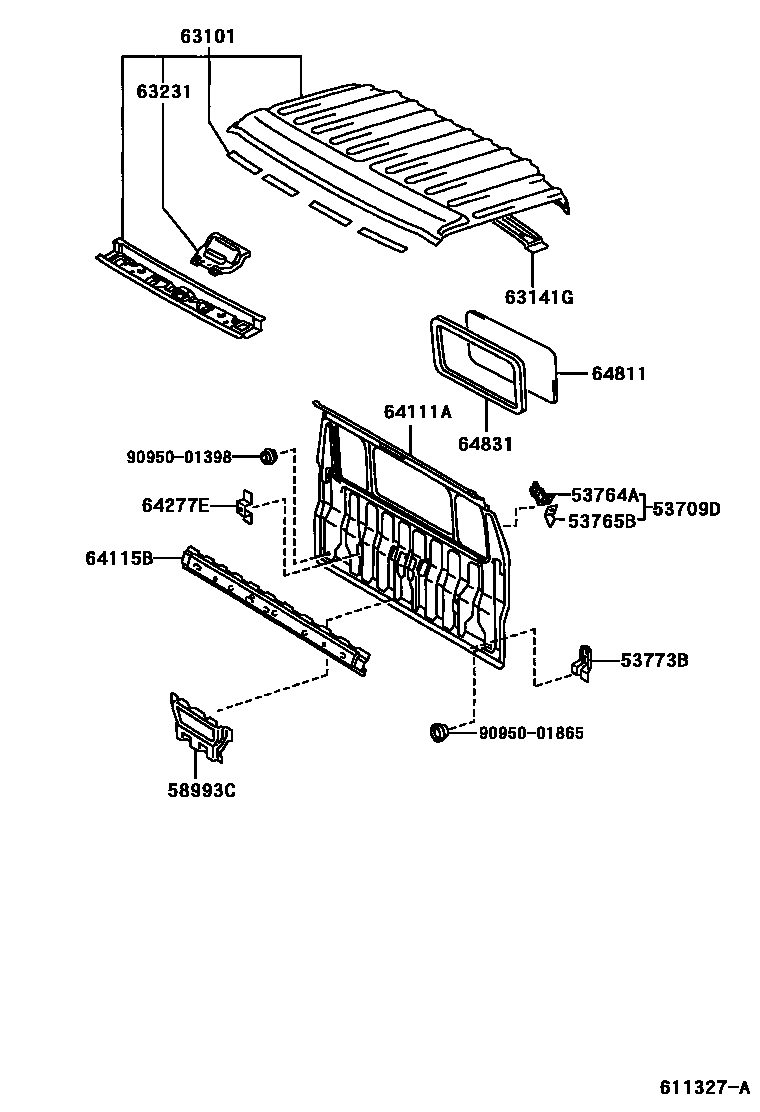 63101
63231
63141G
64811
64111A
64831
90950-01398
64277E
53764A
53765B
53709D
64115B
53773B
90950-01865
58993C
611327-A