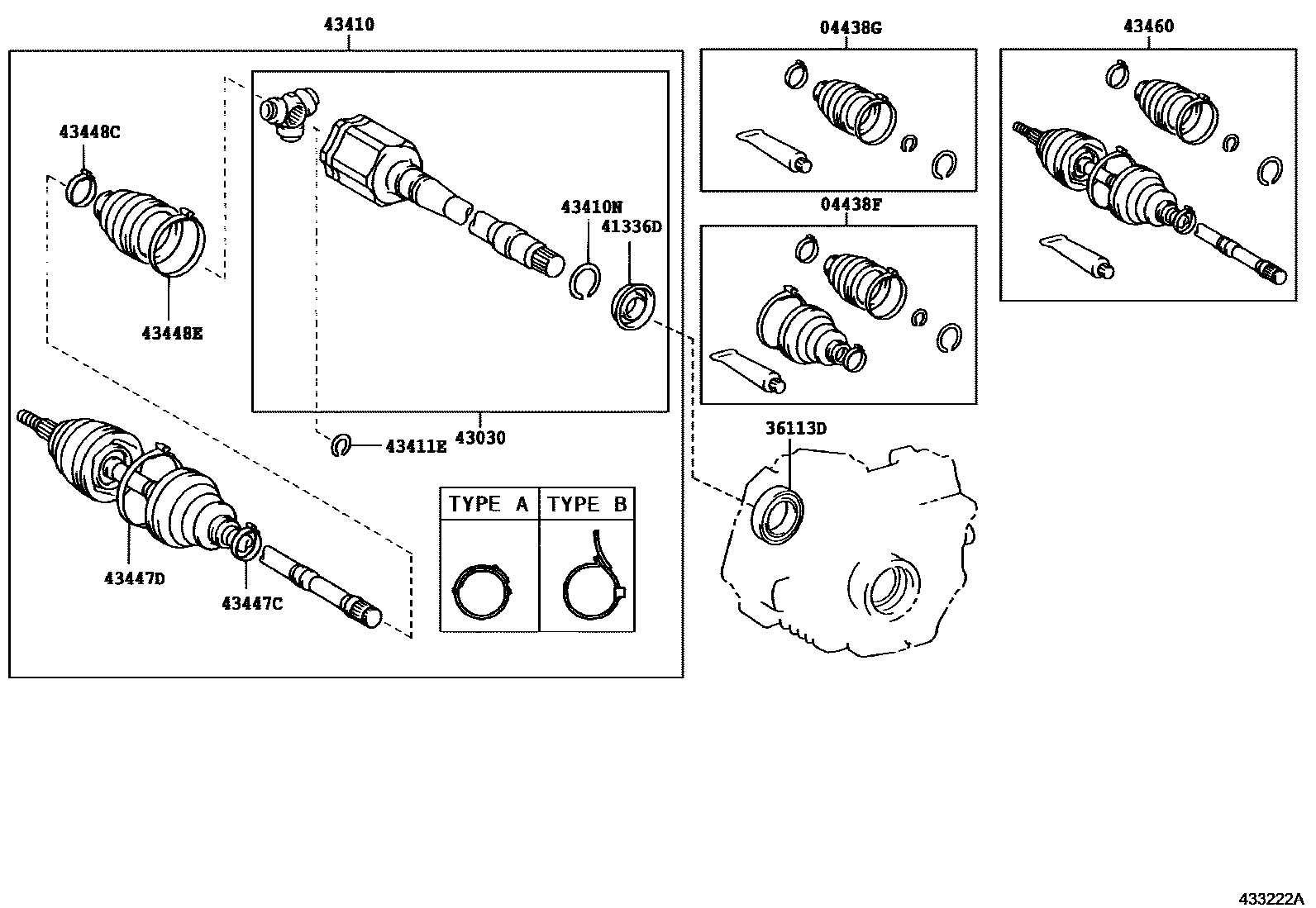 43410

04438G

43460

43448C

43410N

41336D

04438F

43448E

43030

43411E

36113D

TYPE A

TYPE B

43447D

43447C

433222A