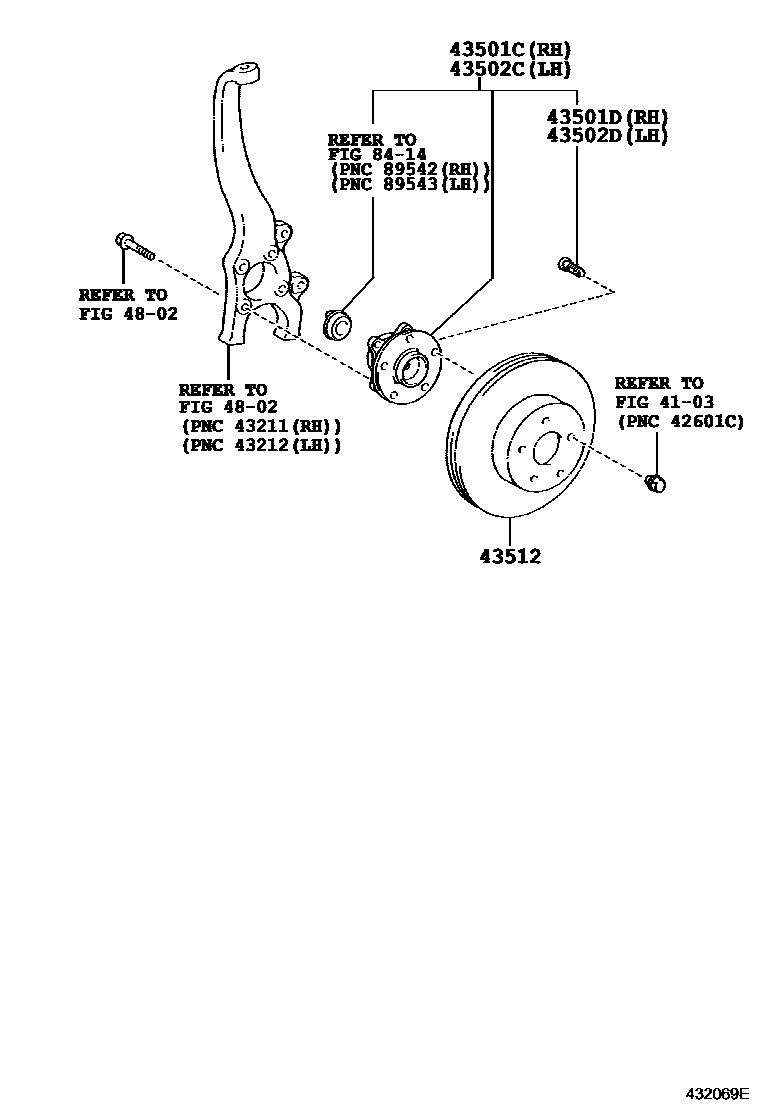 43501C(RH)
43502C(LH)

43501D(RH)
43502D(LH)

REFER TO
FIG 84-14
(PNC 89542(RH))
(PNC 89543(LH))

REFER TO
FIG 48-02

REFER TO
FIG 48-02
(PNC 43211(RH))
(PNC 43212(LH))

REFER TO
FIG 41-03
(PNC 42601C)

43512

432069E