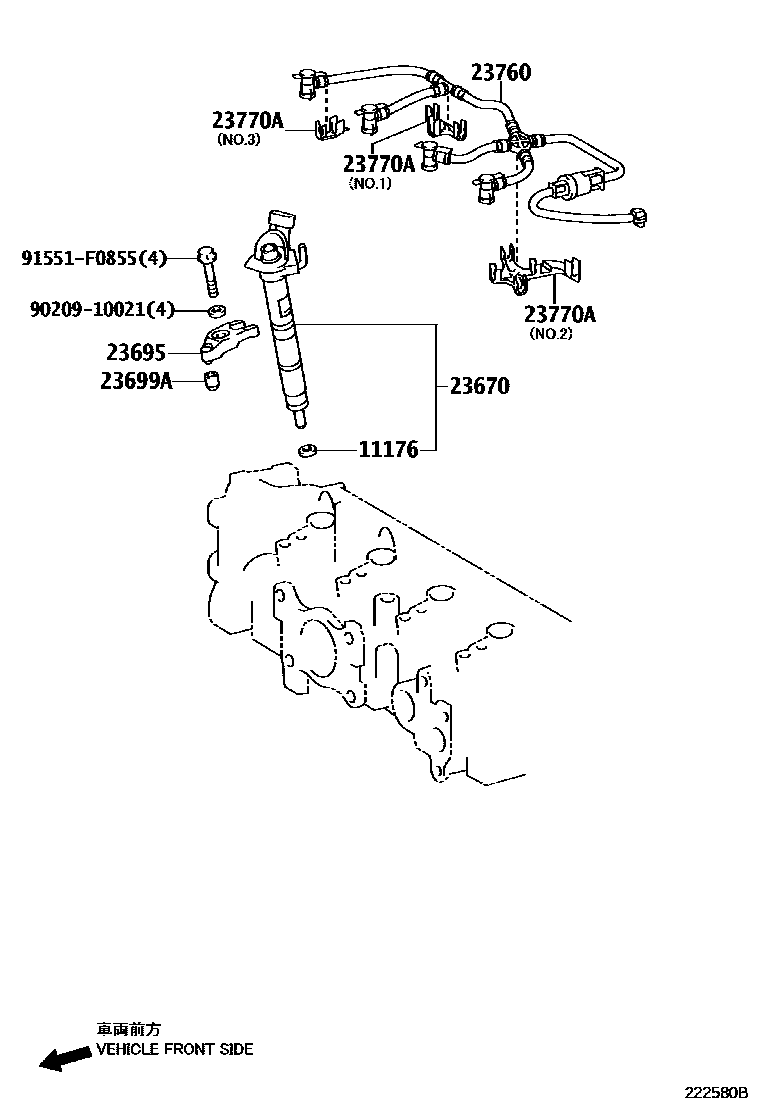 23760
23770A
(NO.3)
23770A
(NO.1)
91551-F0855(4)
90209-10021(4)
23695
23699A
23770A
(NO.2)
23670
11176
車両前方
VEHICLE FRONT SIDE
222580B