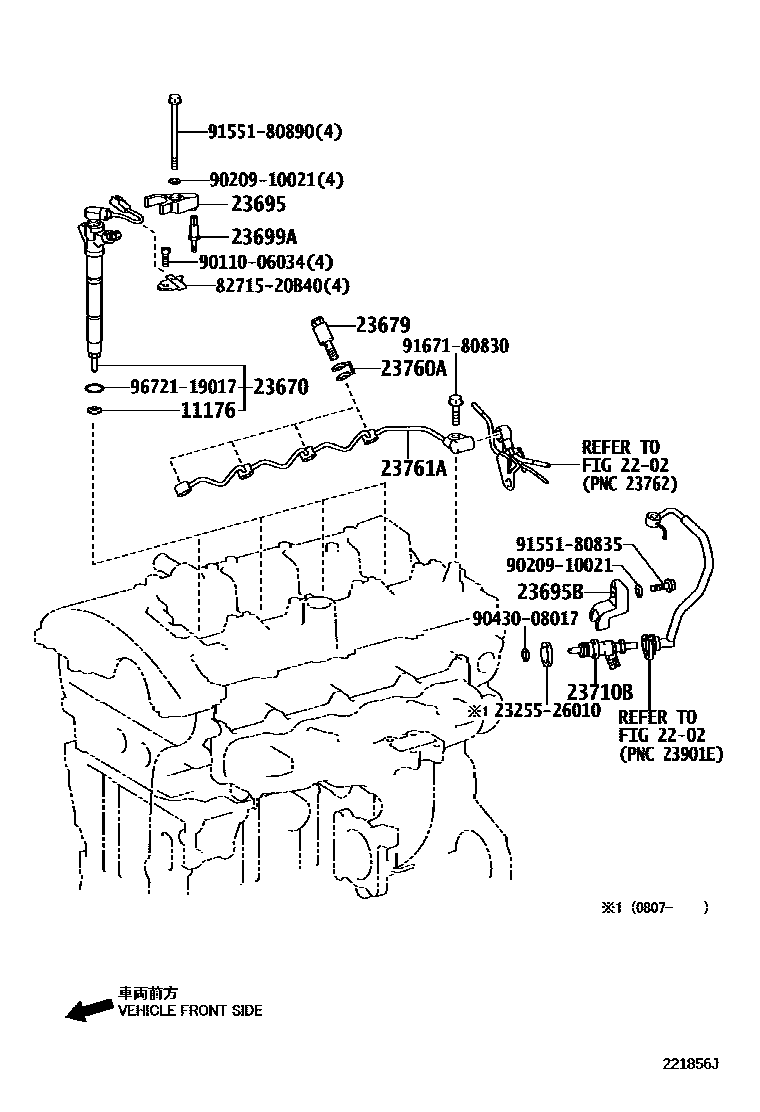 91551-80890(4)
90209-10021(4)
23695
23699A
90110-06034(4)
82715-20B40(4)
23679
91671-80830
23760A
96721-19017
23670
11176
23761A
REFER TO
FIG 22-02
(PNC 23762)
91551-80835
90209-10021
23695B
90430-08017
23710B
※1 23255-26010
REFER TO
FIG 22-02
(PNC 23901E)
※1 (0807- )
車両前方
VEHICLE FRONT SIDE
221856J