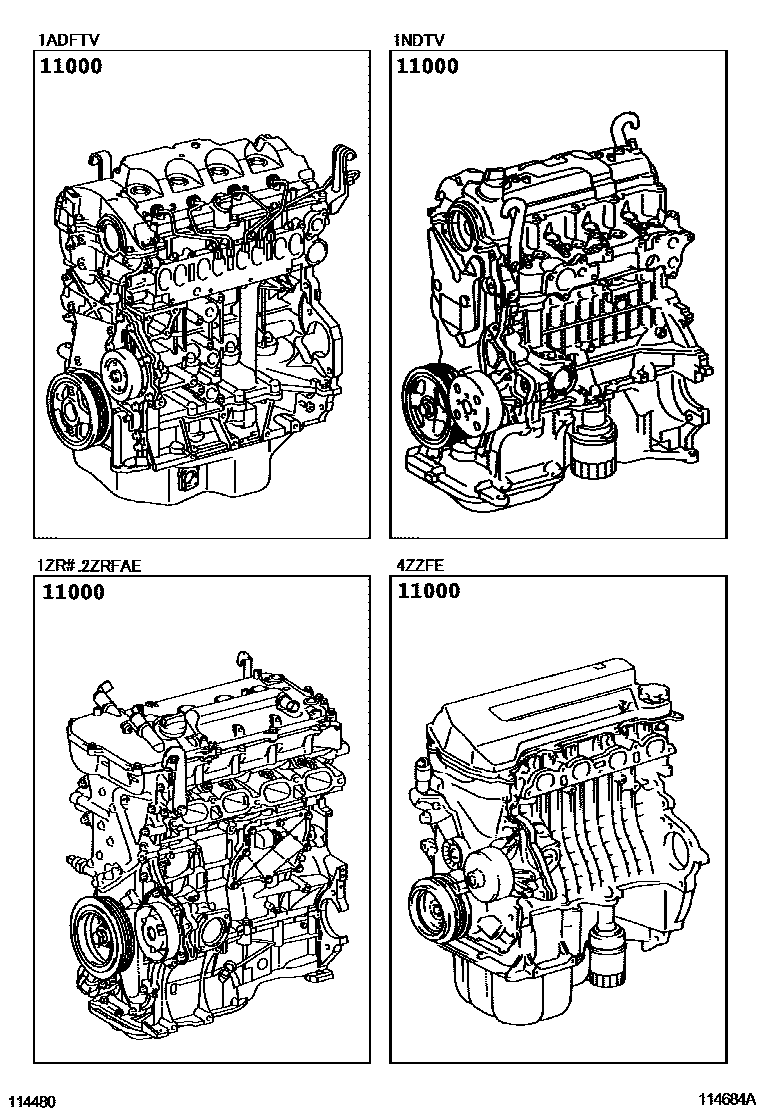 1ADFTV
11000

1NDTV
11000

1ZR#.2ZRFAE
11000

4ZZFE
11000

114480

114684A