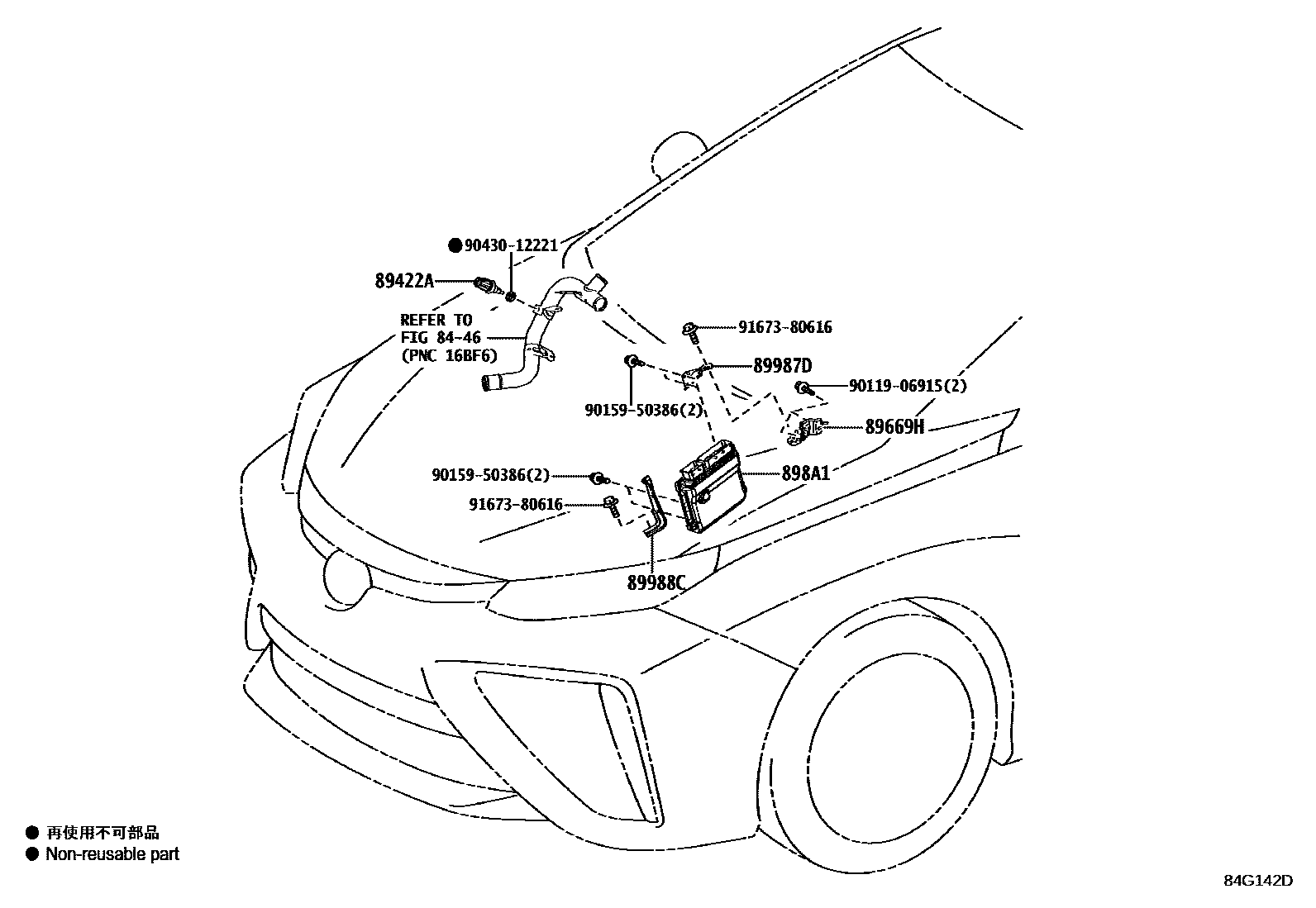 ● 90430-12221
89422A
REFER TO
FIG 84-46
(PNC 16BF6)
91673-80616
89987D
90119-06915(2)
90159-50386(2)
89669H
90159-50386(2)
898A1
91673-80616
89988C

● 再使用不可部品
● Non-reusable part

84G142D