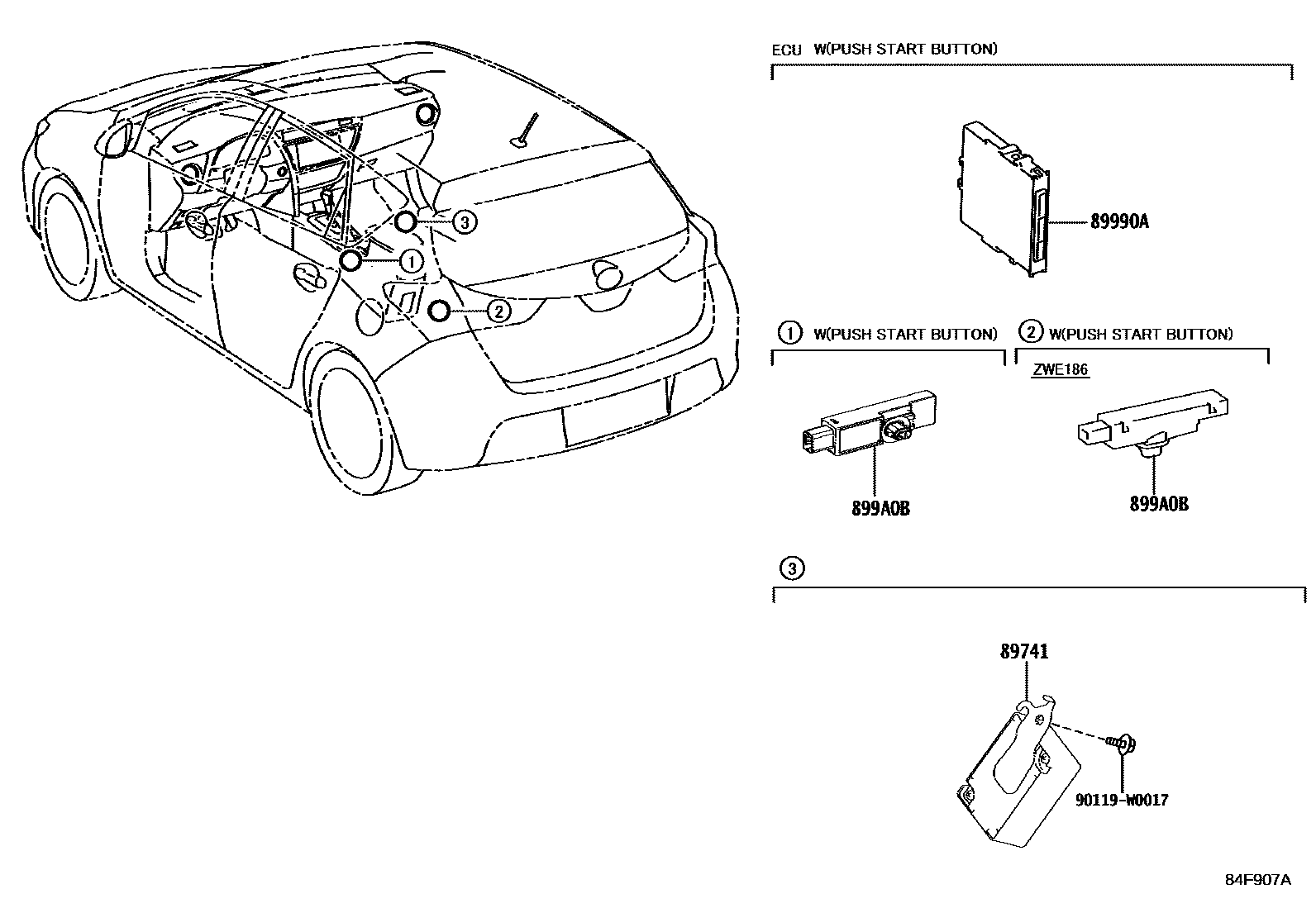 3
1
2

ECU W(PUSH START BUTTON)

89990A

① W(PUSH START BUTTON)

899A0B

② W(PUSH START BUTTON)

ZWE186

899A0B

③

89741

90119-W0017

84F907A