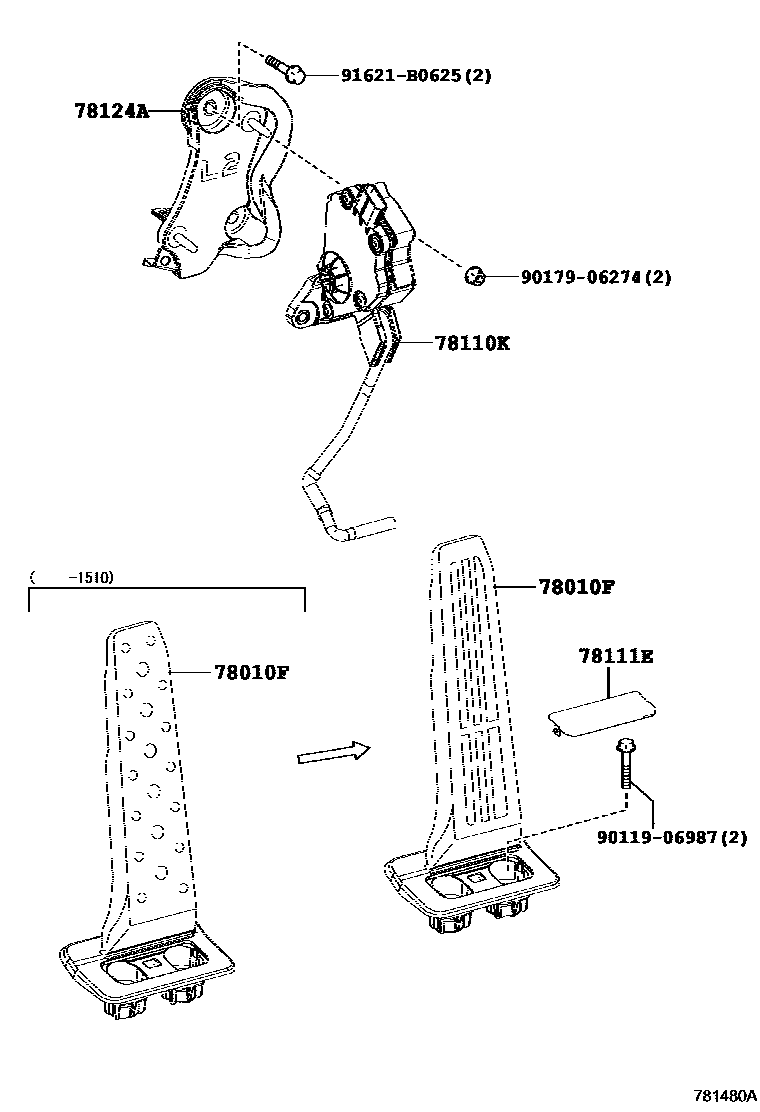 91621-B0625(2)

78124A

L2

90179-06274(2)

78110K

( -1510)

78010F

78010F

78111E

90119-06987(2)

781480A