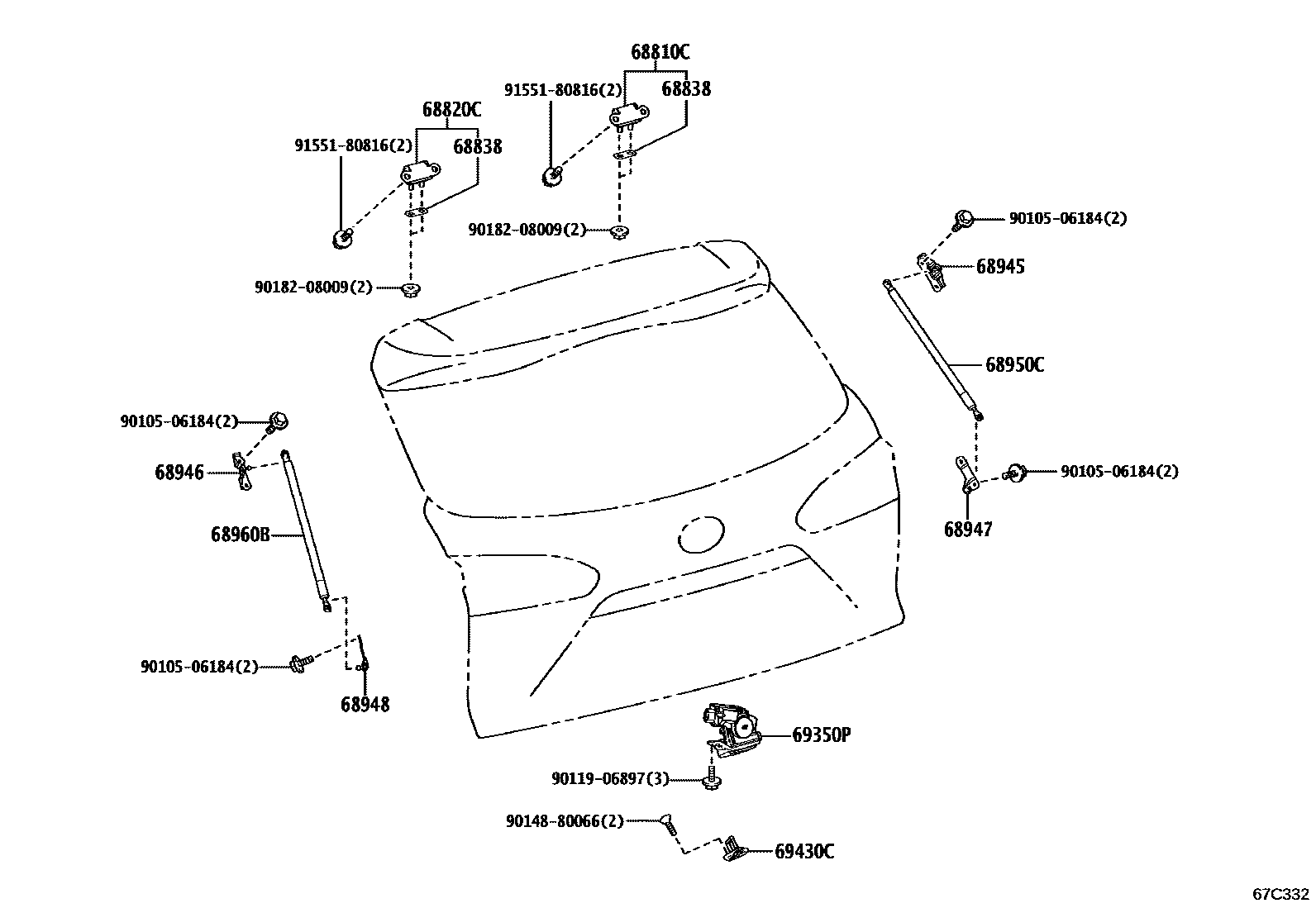 68810C
91551-80816(2)
68838
68820C
91551-80816(2)
68838
90182-08009(2)
90182-08009(2)
90105-06184(2)
68945
68950C
90105-06184(2)
68946
68960B
90105-06184(2)
68947
90105-06184(2)
68948
69350P
90119-06897(3)
90148-80066(2)
69430C
67C332