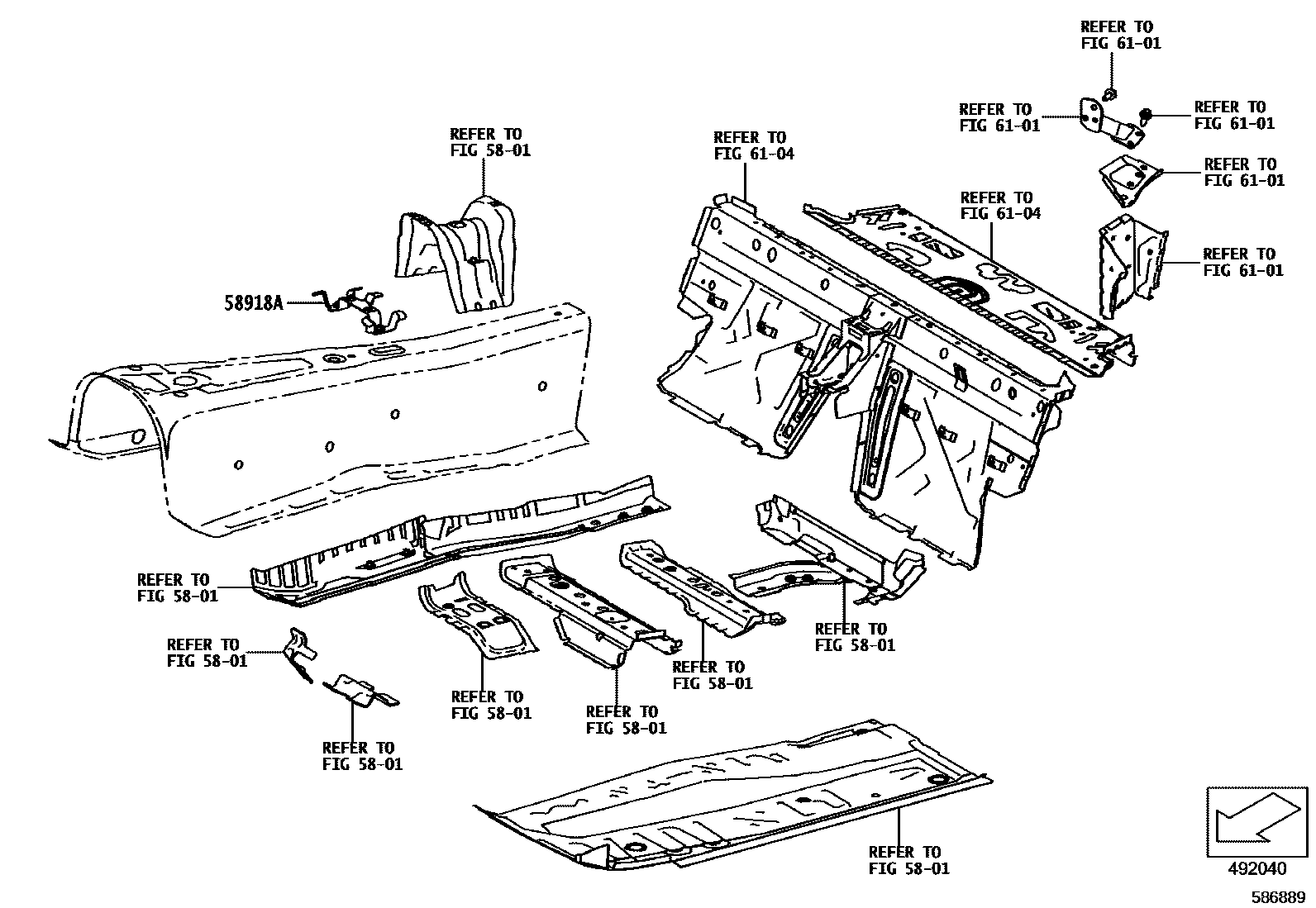 REFER TO
FIG 61-01

REFER TO
FIG 61-01

REFER TO
FIG 61-01

REFER TO
FIG 58-01

REFER TO
FIG 61-04

REFER TO
FIG 61-01

REFER TO
FIG 61-04

REFER TO
FIG 61-01

58918A

REFER TO
FIG 58-01

REFER TO
FIG 58-01

REFER TO
FIG 58-01

REFER TO
FIG 58-01

REFER TO
FIG 58-01

REFER TO
FIG 58-01

REFER TO
FIG 58-01

REFER TO
FIG 58-01

492040

586889