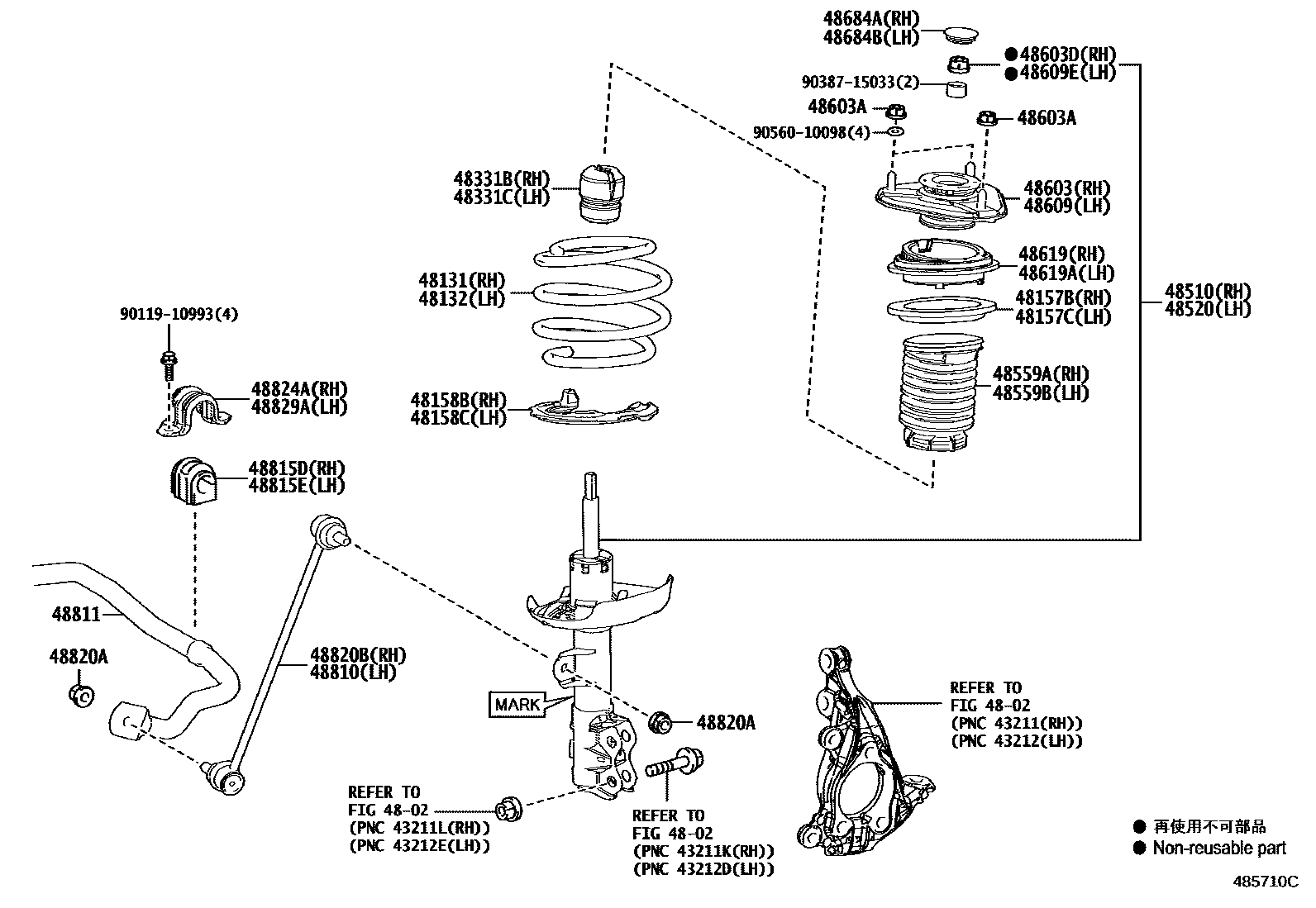 48684A(RH)
48684B(LH)

● 48603D(RH)
● 48609E(LH)

90387-15033(2)

48603A

48603A

90560-10098(4)

48331B(RH)
48331C(LH)

48603(RH)
48609(LH)

48619(RH)
48619A(LH)

48131(RH)
48132(LH)

48157B(RH)
48157C(LH)

48510(RH)
48520(LH)

90119-10993(4)

48559A(RH)
48559B(LH)

48824A(RH)
48829A(LH)

48158B(RH)
48158C(LH)

48815D(RH)
48815E(LH)

48811

48820A

48820B(RH)
48810(LH)

MARK

48820A

REFER TO
FIG 48-02
(PNC 43211(RH))
(PNC 43212(LH))

REFER TO
FIG 48-02
(PNC 43211L(RH))
(PNC 43212E(LH))

REFER TO
FIG 48-02
(PNC 43211K(RH))
(PNC 43212D(LH))

● 再使用不可部品
● Non-reusable part

485710C