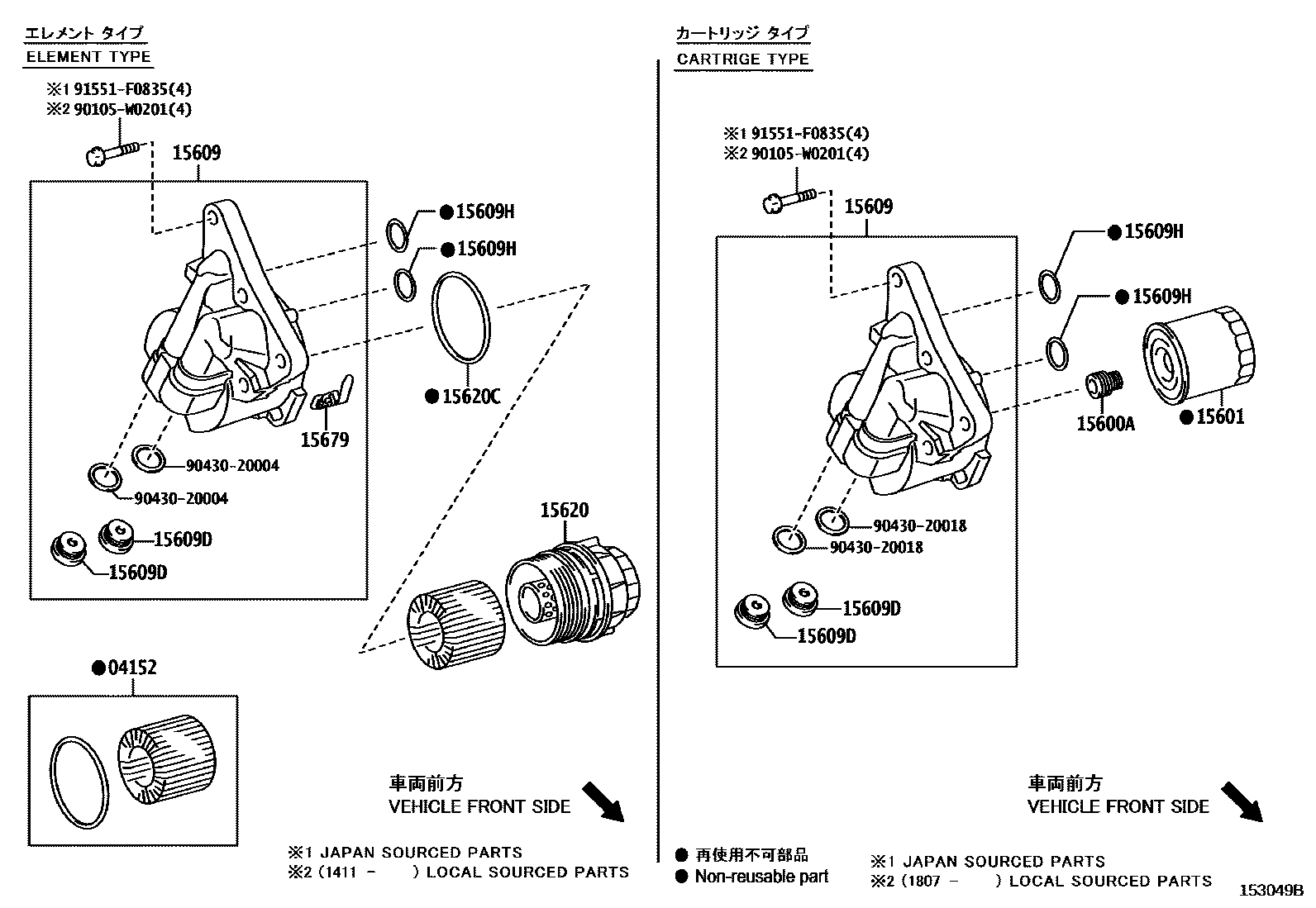 エレメント タイプ
ELEMENT TYPE

※1 91551-F0835(4)
※2 90105-W0201(4)

15609

●15609H
●15609H
●15620C
15679
90430-20004
90430-20004
15609D
15609D
15620

●04152

車両前方
VEHICLE FRONT SIDE

※1 JAPAN SOURCED PARTS
※2 (1411 - ) LOCAL SOURCED PARTS

カートリッジ タイプ
CARTRIGE TYPE

※1 91551-F0835(4)
※2 90105-W0201(4)

15609

●15609H
●15609H
15600A
●15601
90430-20018
90430-20018
15609D
15609D

車両前方
VEHICLE FRONT SIDE

● 再使用不可部品
● Non-reusable part

※1 JAPAN SOURCED PARTS
※2 (1807 - ) LOCAL SOURCED PARTS

153049B